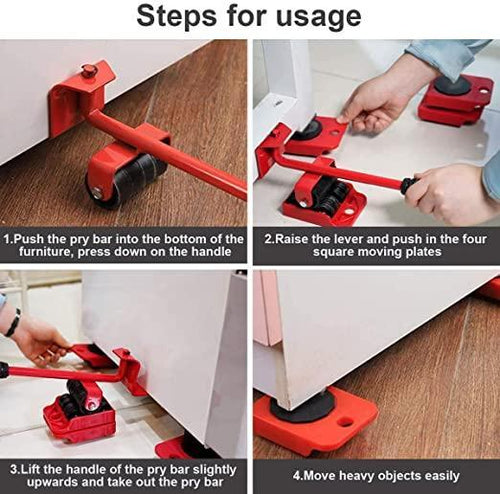 Steps for usage

1.Push the pry bar into the bottom of the furniture, press down on the handle

2.Raise the lever and push in the four square moving plates

3.Lift the handle of the pry bar slightly upwards and take out the pry bar

4.Move heavy objects easily